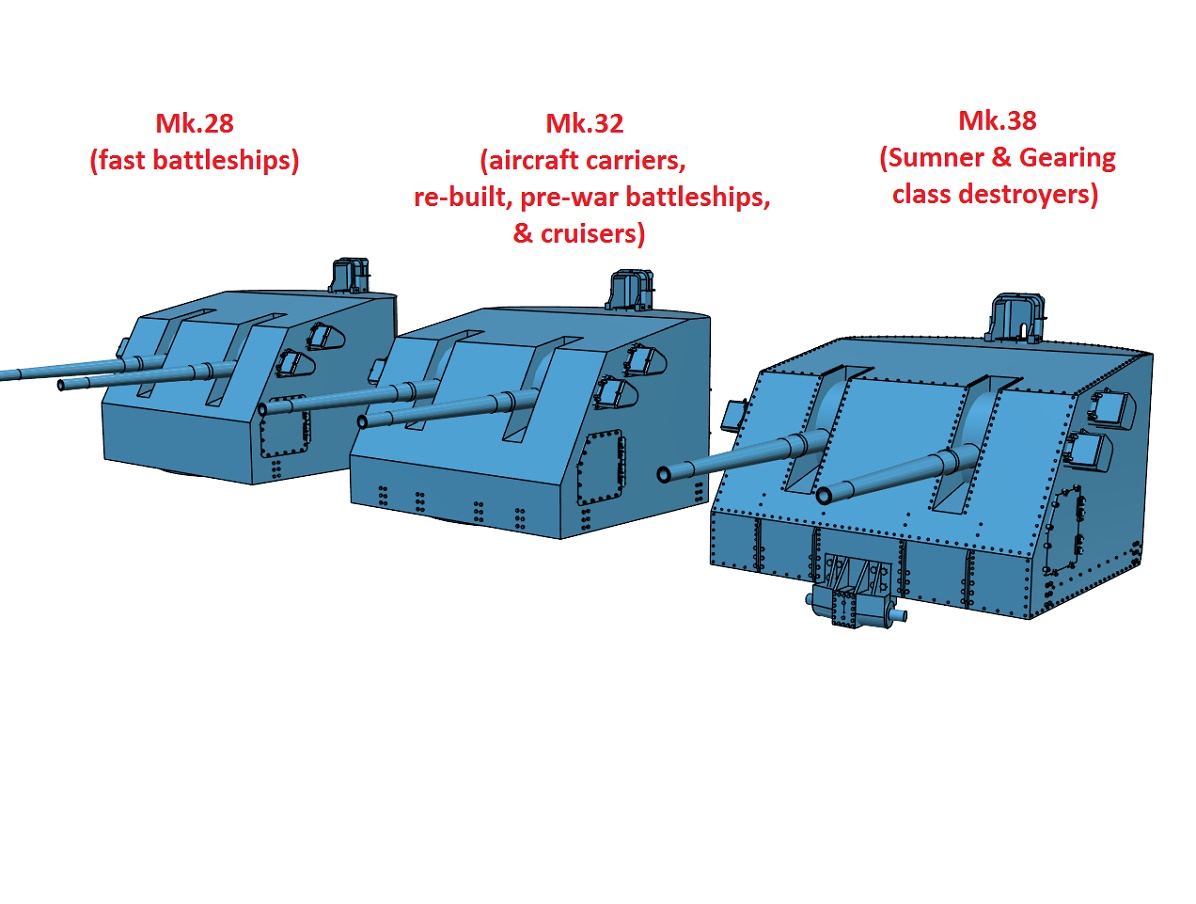 Mk.28
(fast battleships)

Mk.32
(aircraft carriers,
re-built, pre-war battleships,
& cruisers)

Mk.38
(Sumner & Gearing
class destroyers)