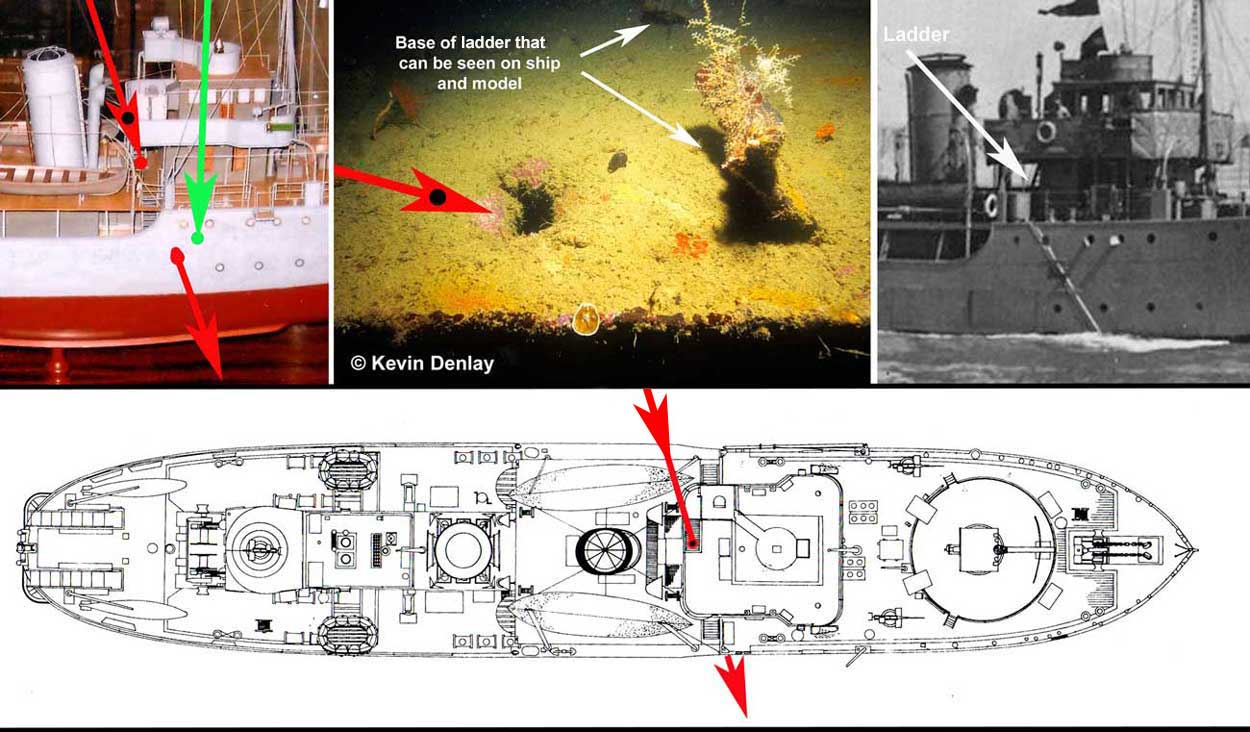 Base of ladder that can be seen on ship and model

© Kevin Denlay

Ladder