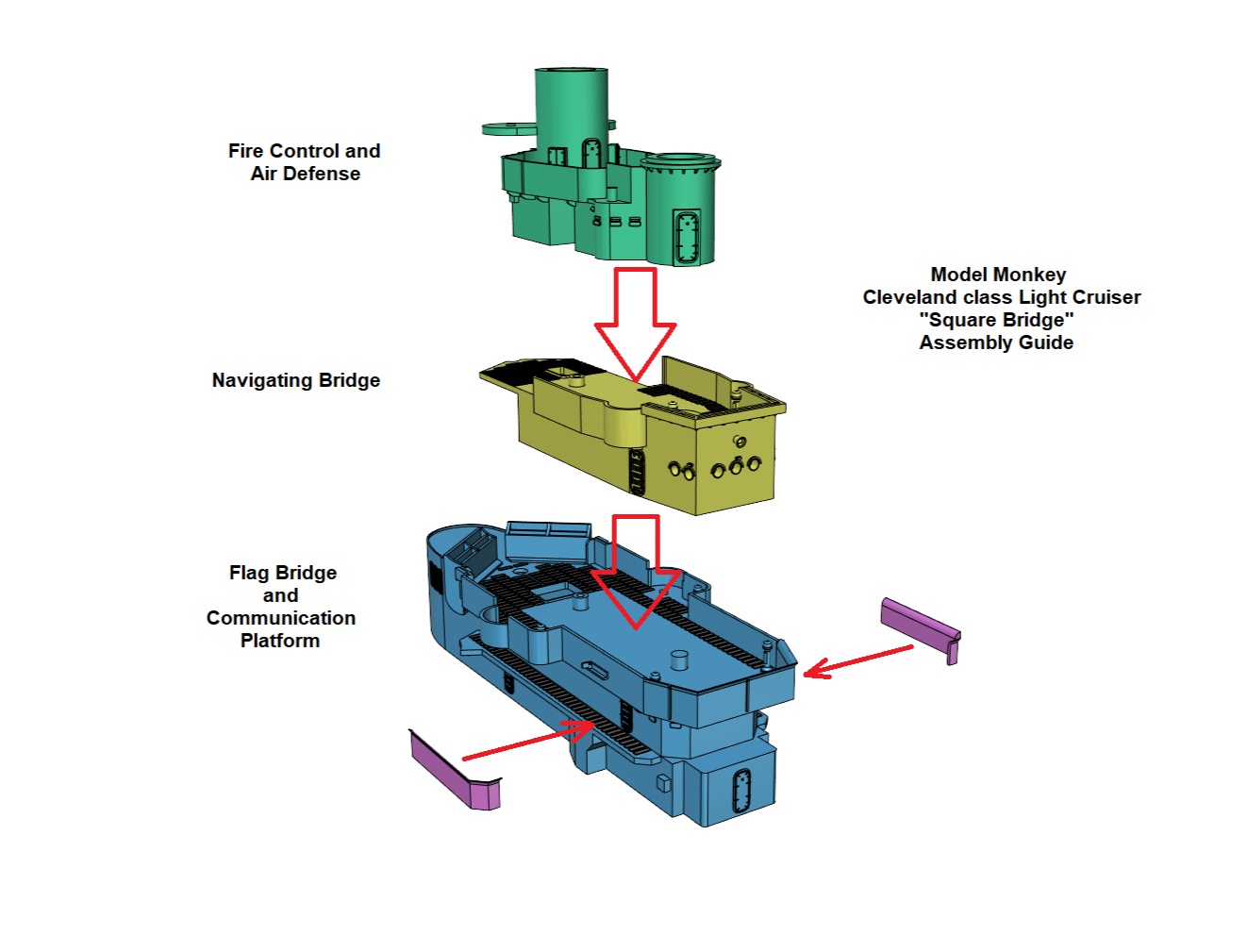 Fire Control and
Air Defense

Model Monkey
Cleveland class Light Cruiser
"Square Bridge"
Assembly Guide

Navigating Bridge

Flag Bridge
and
Communication
Platform