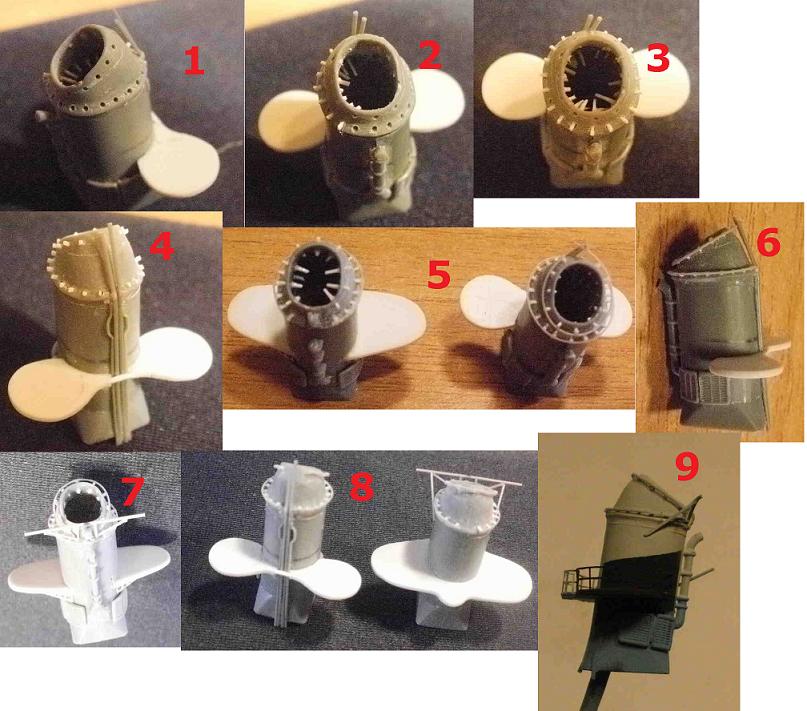 1
2
3
4
5
6
7
8
9