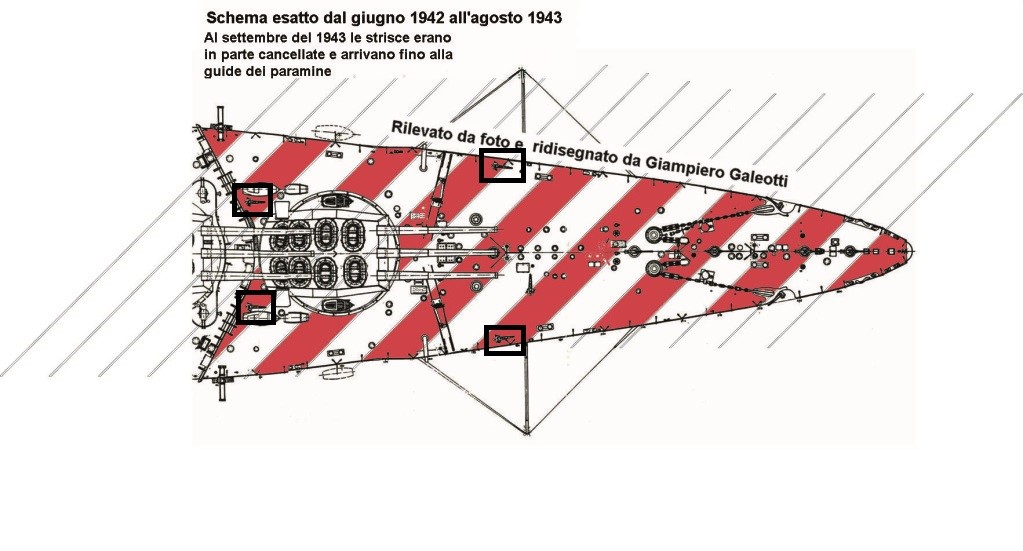 Schema esatto dal giugno 1942 all'agosto 1943

Al settembre del 1943 le strisce erano in parte cancellate e arrivano fino alla guide dei paramine

Rilevato da foto e ridisegnato da Giampiero Galeotti