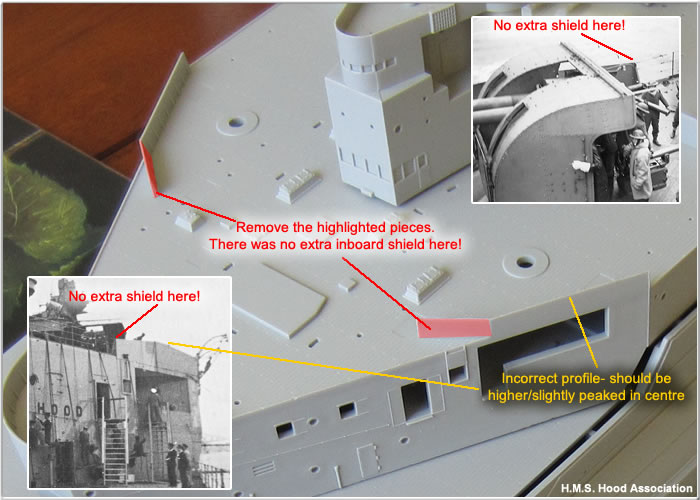 No extra shield here!

Remove the highlighted pieces.
There was no extra inboard shield here!

No extra shield here!

HOOD

Incorrect profile- should be higher/slightly peaked in centre

H.M.S. Hood Association